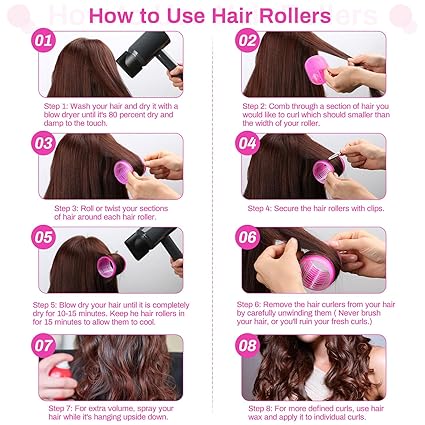 How to Use Hair Rollers

01

Step 1: Wash your hair and dry it with a blow dryer until it's 80 percent dry and damp to the touch.

02

Step 2: Comb through a section of hair you would like to curl which should smaller than the width of your roller.

03

Step 3: Roll or twist your sections of hair around each hair roller.

04

Step 4: Secure the hair rollers with clips.

05

Step 5: Blow dry your hair until it is completely dry for 10-15 minutes. Keep he hair rollers in for 15 minutes to allow them to cool.

06

Step 6: Remove the hair curlers from your hair by carefully unwinding them ( Never brush your hair, or you'll ruin your fresh curls.)

07

Step 7: For extra volume, spray your hair while it's hanging upside down.

08

Step 8: For more defined curls, use hair wax and apply it to individual curls.